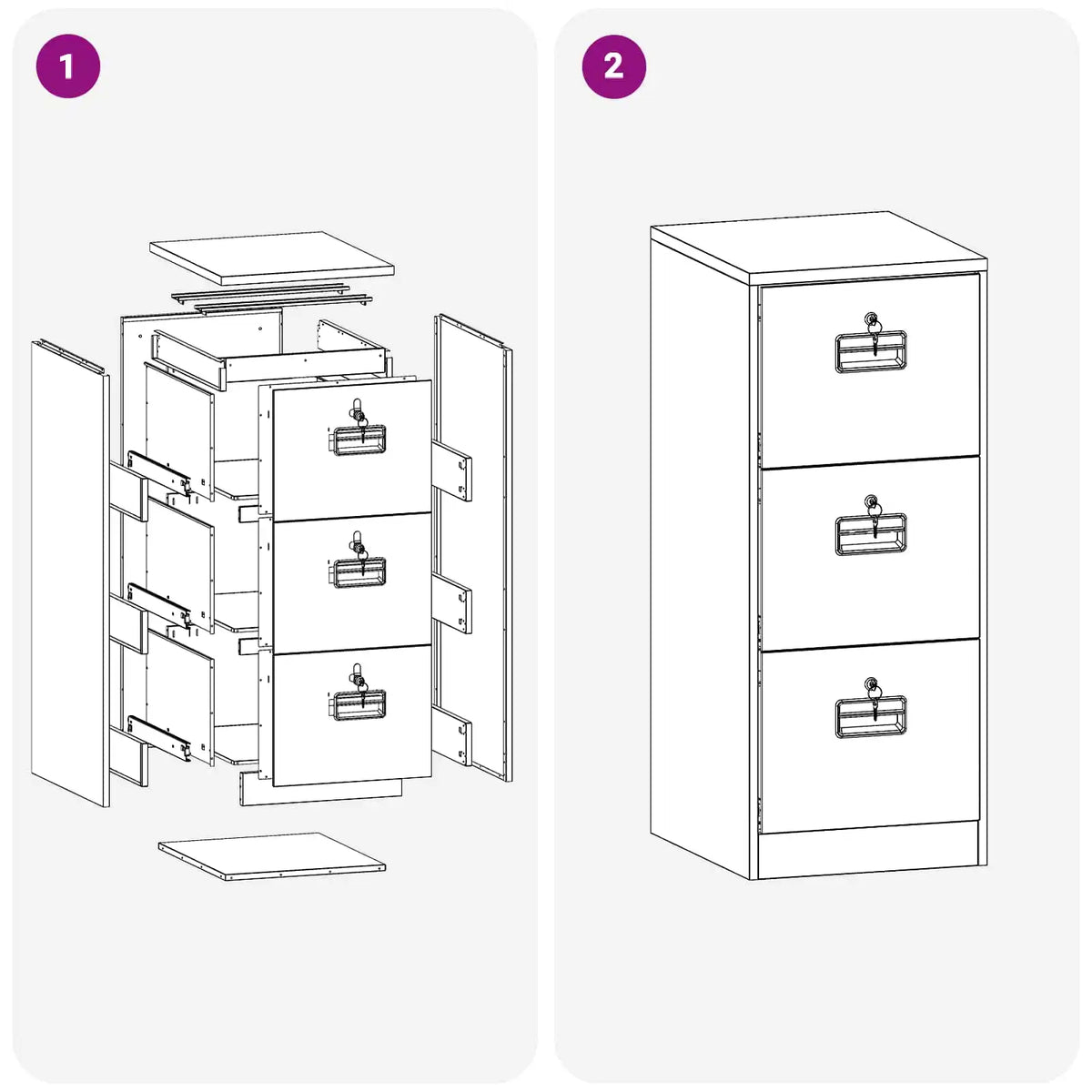 1

2