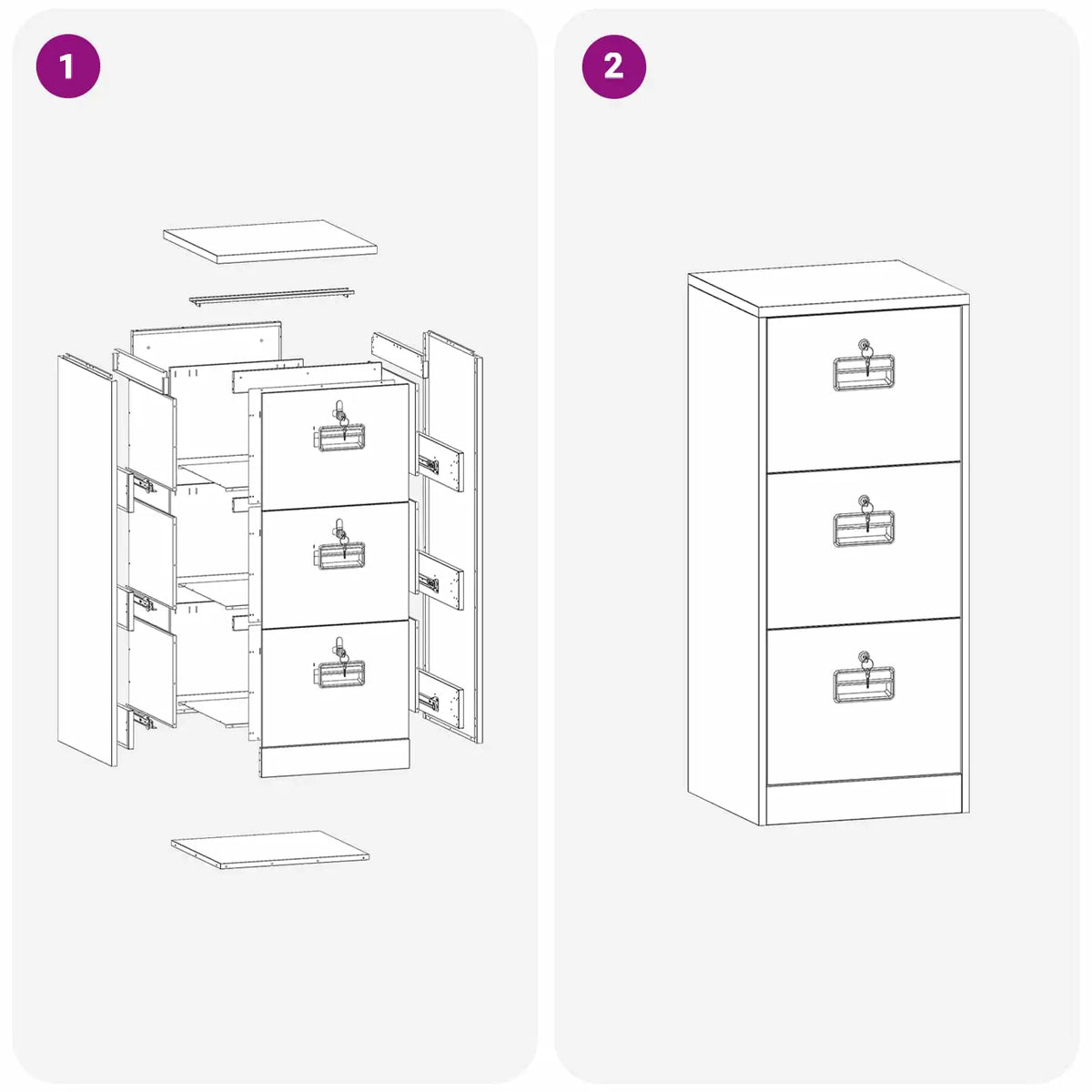 1

2