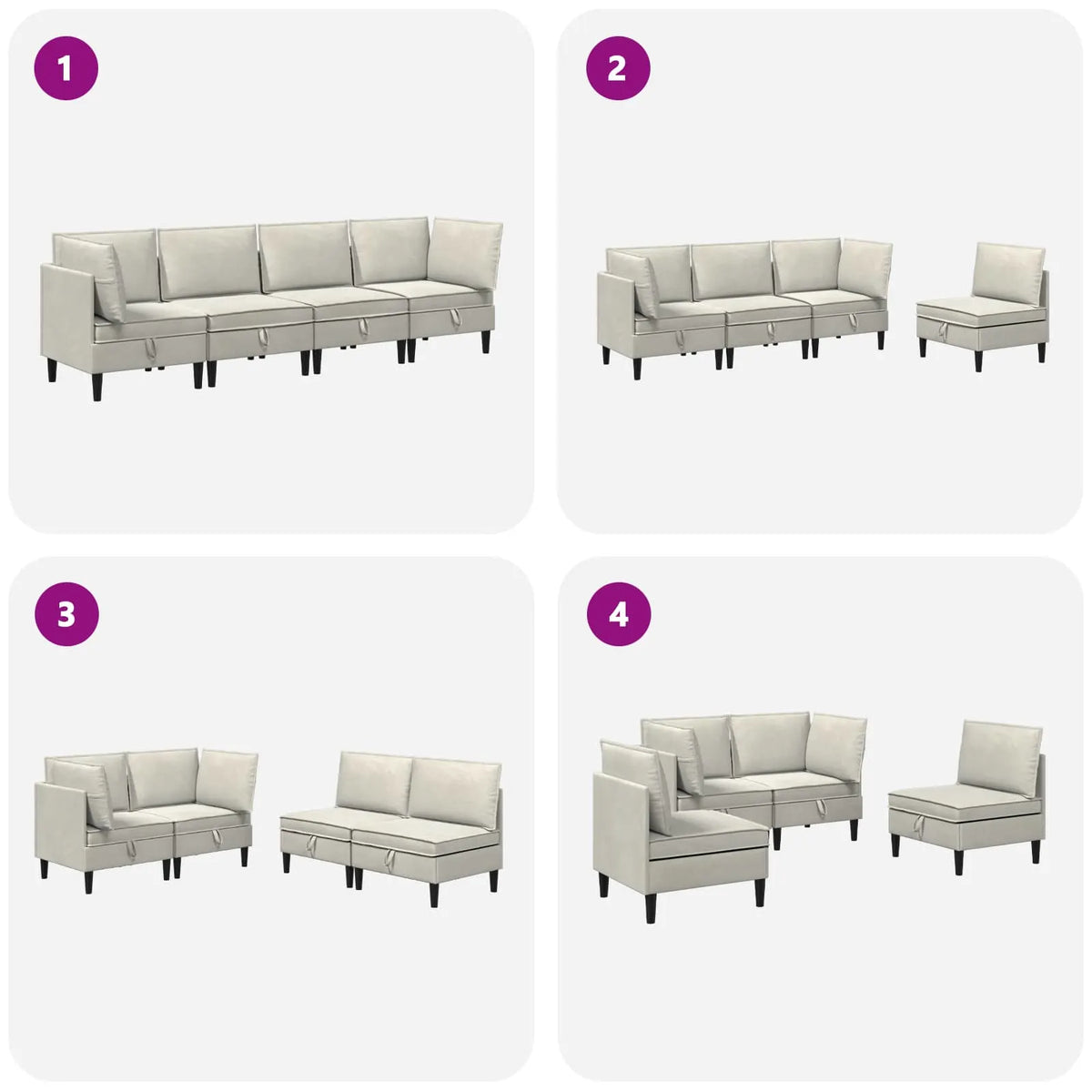 1

2

3

4