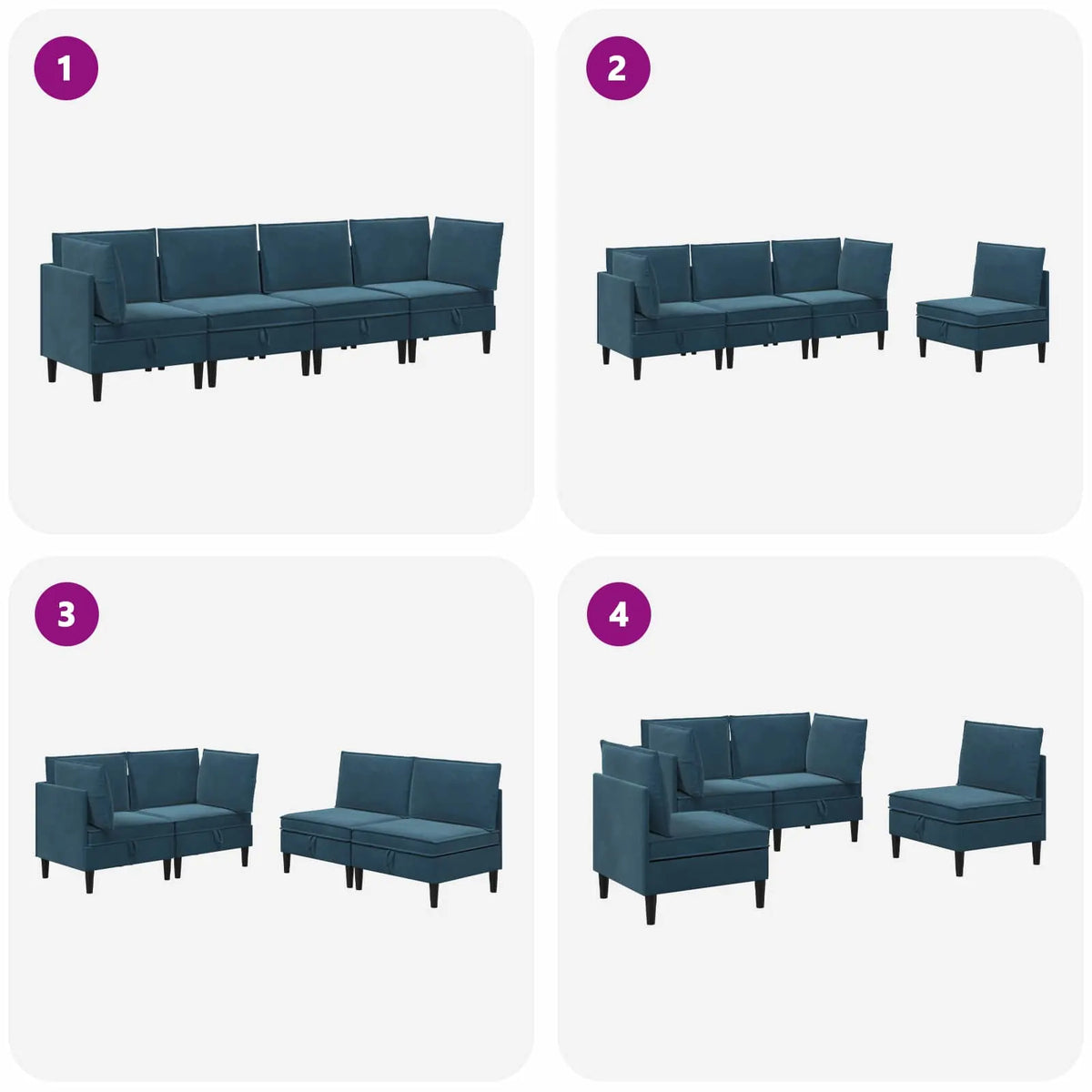 1

2

3

4