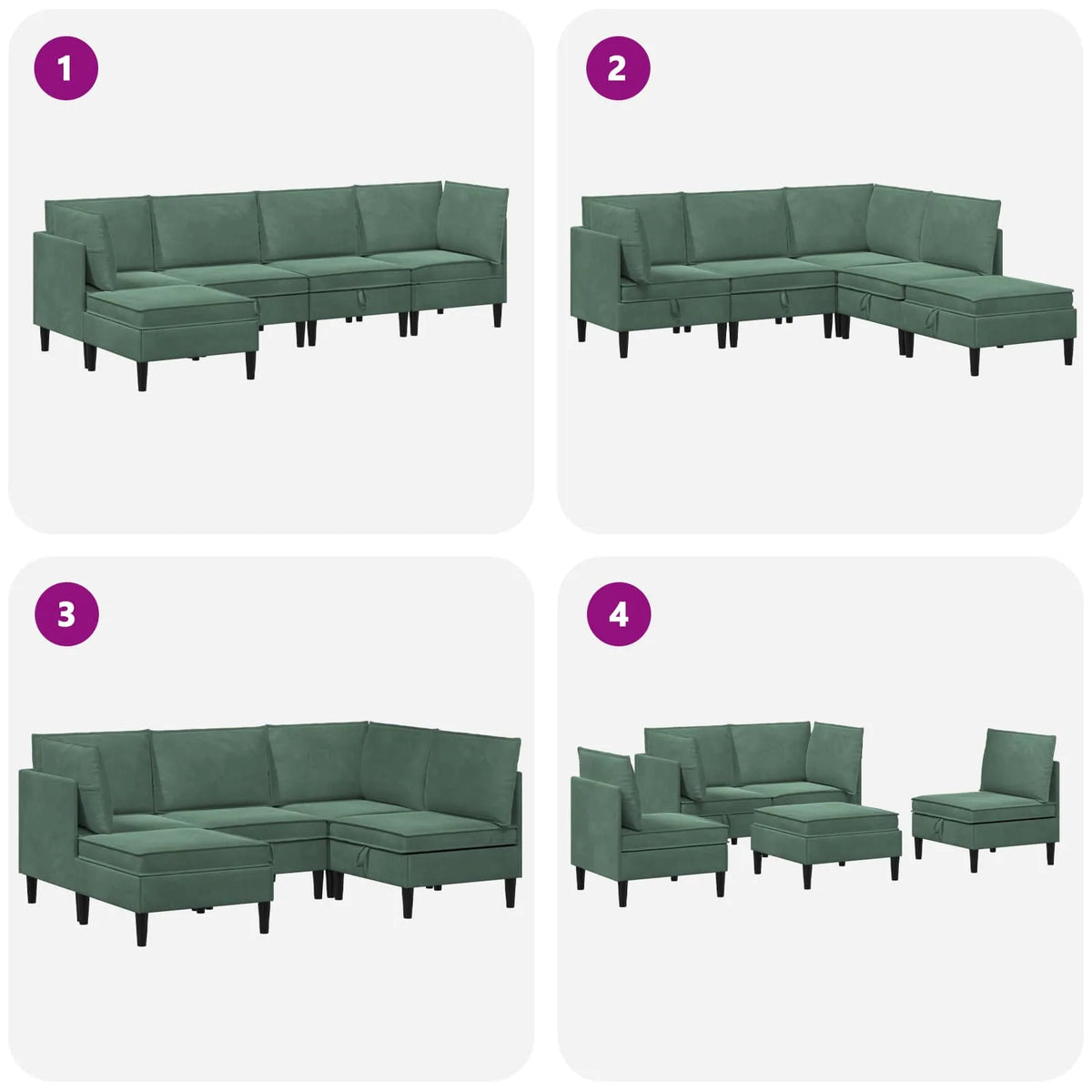 1

2

3

4